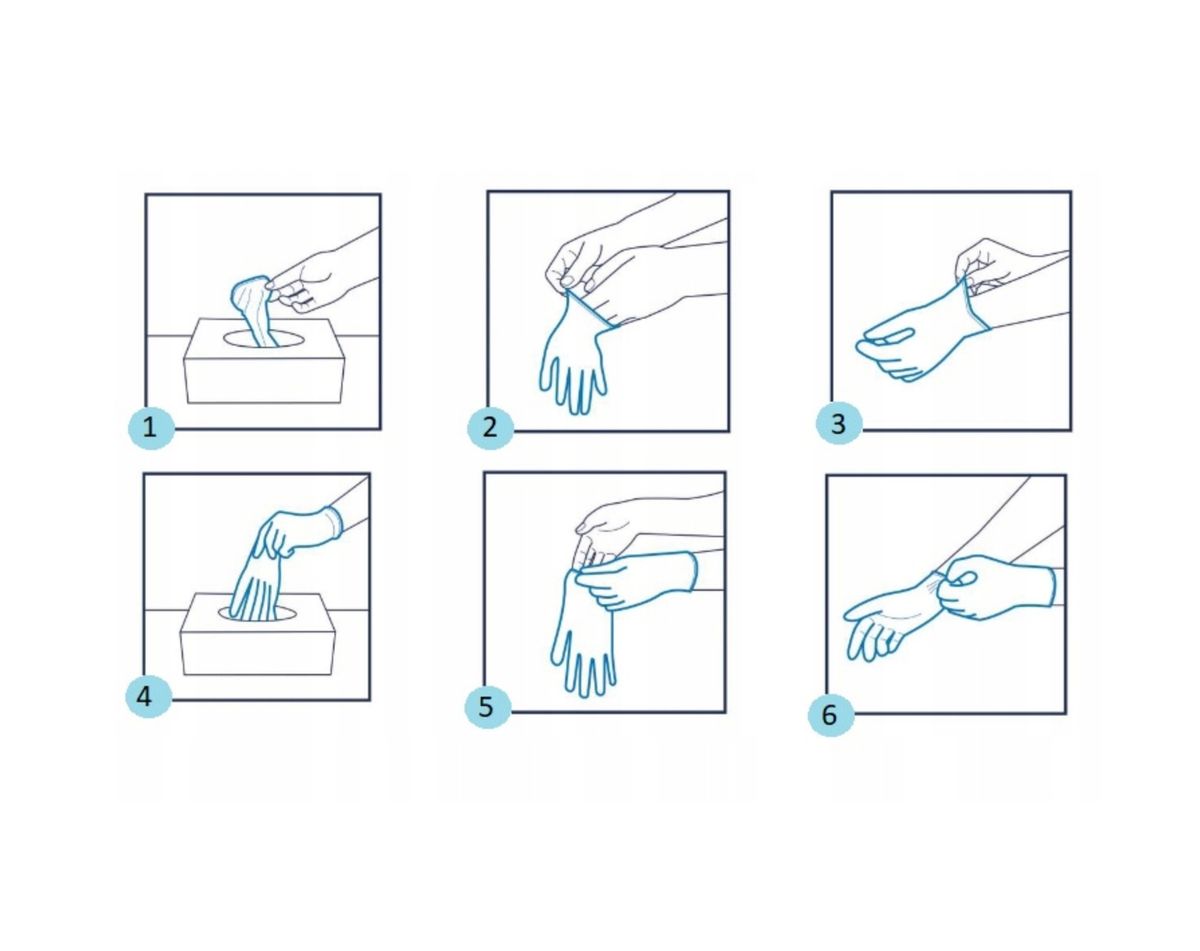 1

2

3

4

5

6